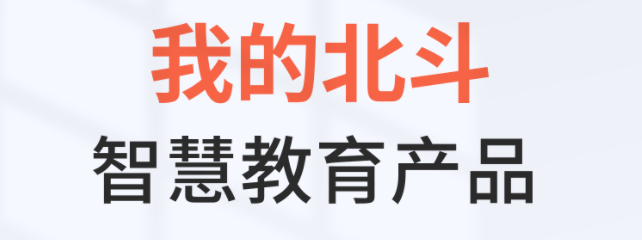 我的北斗
智慧教育产品